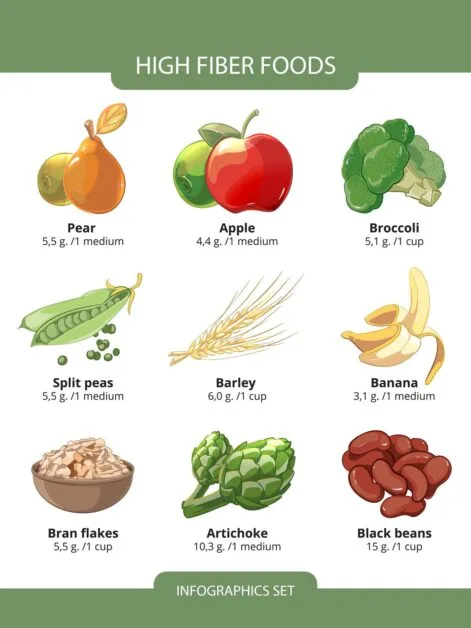 HIGH FIBER FOODS

Pear
5,5 g. /1 medium

Apple
4,4 g. /1 medium

Broccoli
5,1 g. /1 cup

Split peas
5,5 g. /1 medium

Barley
6,0 g. /1 cup

Banana
3,1 g. /1 medium

Bran flakes
5,5 g. /1 cup

Artichoke
10,3 g. /1 medium

Black beans
15 g. /1 cup

INFOGRAPHICS SET